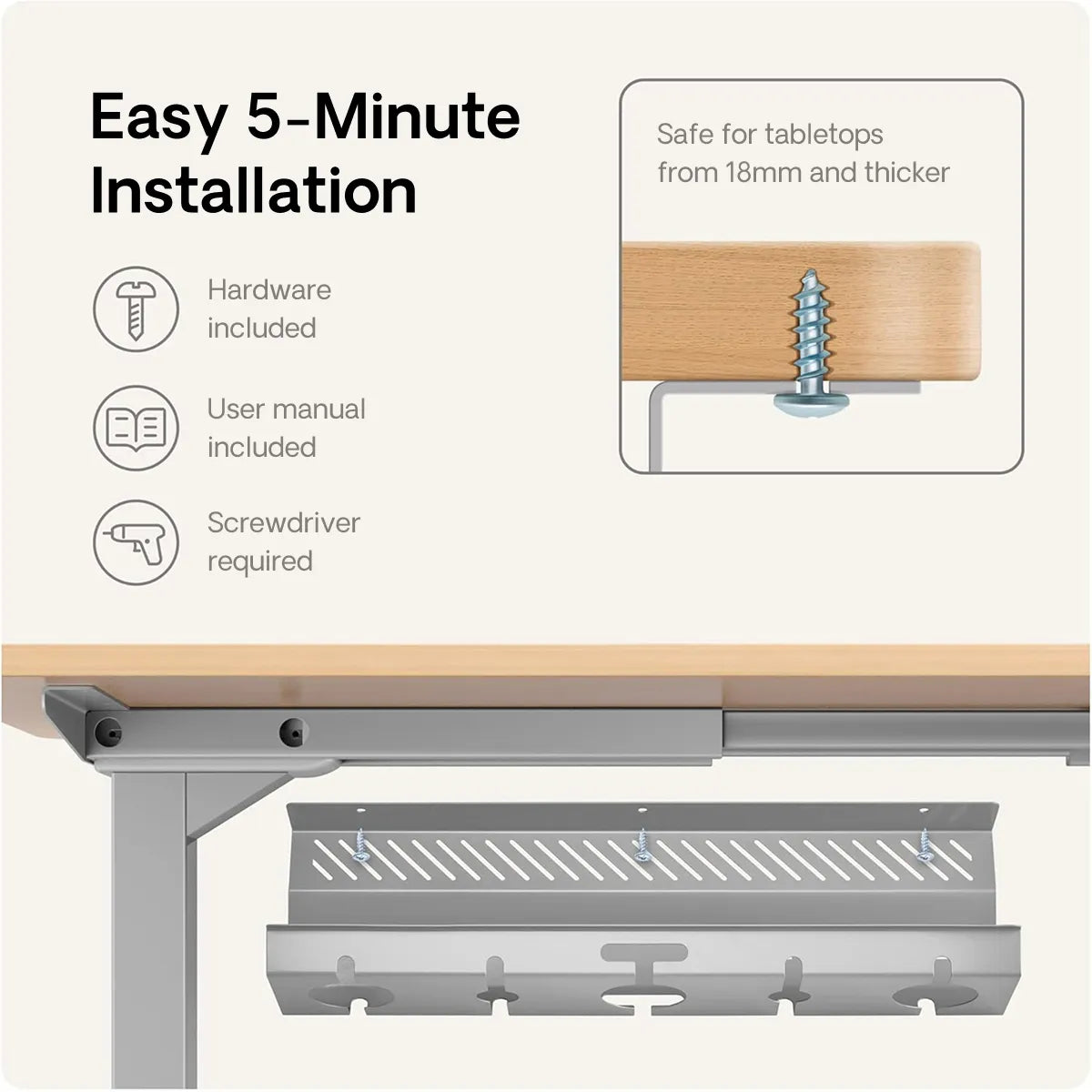 Easy 5-Minute Installation

Hardware included

User manual included

Screwdriver required

Safe for tabletops from 18mm and thicker