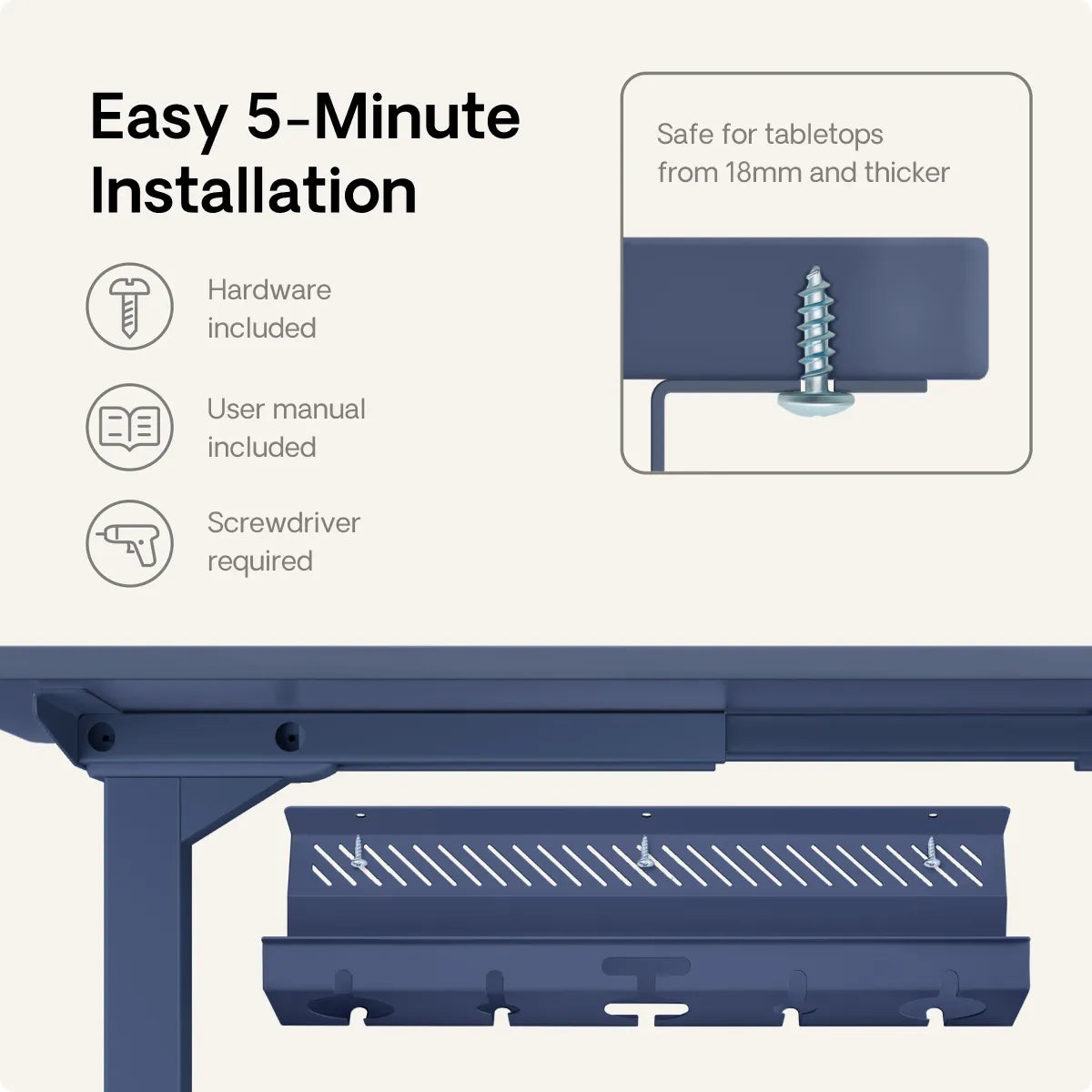 Easy 5-Minute Installation

Hardware included

User manual included

Screwdriver required

Safe for tabletops from 18mm and thicker