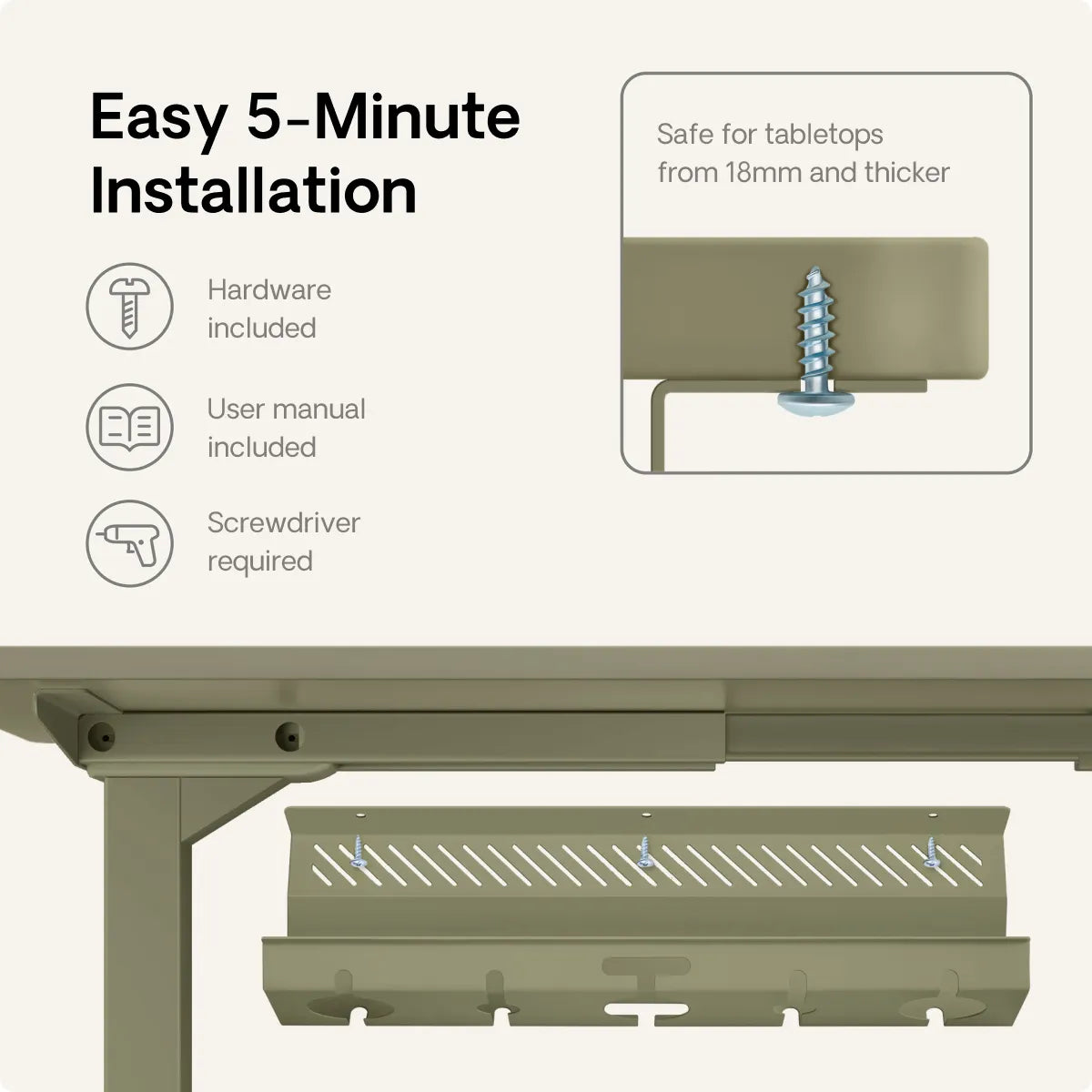 Easy 5-Minute Installation

Hardware included

User manual included

Screwdriver required

Safe for tabletops from 18mm and thicker