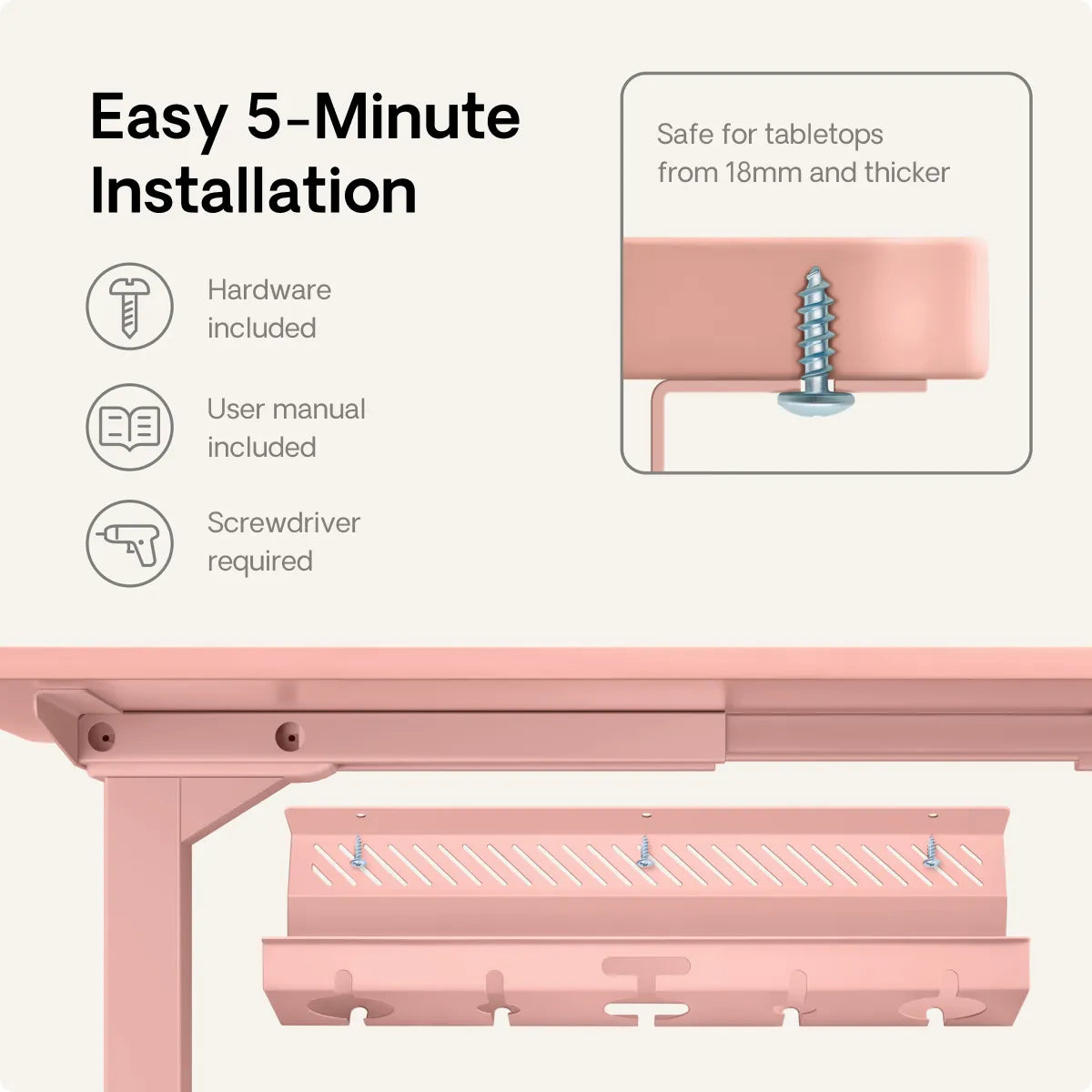 Easy 5-Minute Installation

Hardware included

User manual included

Screwdriver required

Safe for tabletops from 18mm and thicker